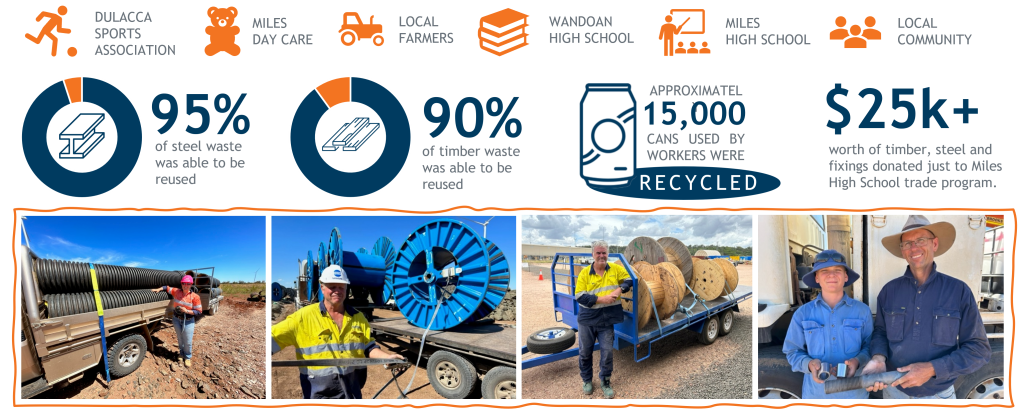 DULACCA SPORTS ASSOCIATION

MILES DAY CARE

LOCAL FARMERS

WANDOAN HIGH SCHOOL

MILES HIGH SCHOOL

LOCAL COMMUNITY

95%
of steel waste was able to be reused

90%
of timber waste was able to be reused

APPROXIMATEL
15,000
CANS USED BY WORKERS WERE
RECYCLED

$25k+
worth of timber, steel and fixings donated just to Miles High School trade program.